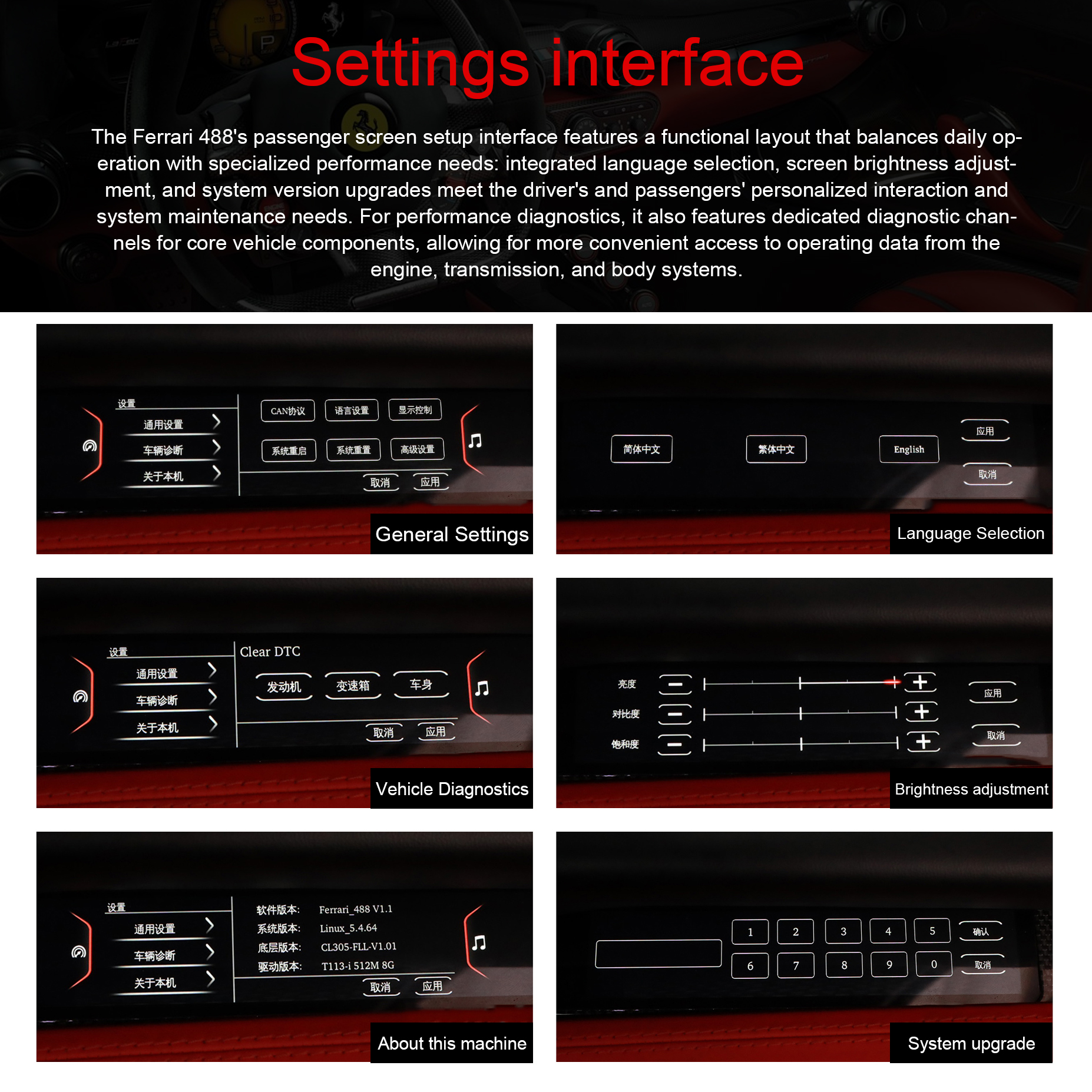 Settings interface

The Ferrari 488's passenger screen setup interface features a functional layout that balances daily operation with specialized performance needs: integrated language selection, screen brightness adjustment, and system version upgrades meet the driver's and passengers' personalized interaction and system maintenance needs. For performance diagnostics, it also features dedicated diagnostic channels for core vehicle components, allowing for more convenient access to operating data from the engine, transmission, and body systems.

设置
通用设置
车辆诊断
关于本机
CAN协议
语言设置
显示控制
系统重启
系统重置
高级设置
取消
应用
General Settings

简体中文
繁体中文
English
应用
取消
Language Selection

设置
通用设置
车辆诊断
关于本机
Clear DTC
发动机
变速箱
车身
取消
应用
Vehicle Diagnostics

亮度
对比度
饱和度
应用
取消
Brightness adjustment

设置
通用设置
车辆诊断
关于本机
软件版本: Ferrari_488 V1.1
系统版本: Linux_5.4.64
底层版本: CL305-FLL-V1.01
驱动版本: T113-i 512M 8G
取消
应用
About this machine

1
2
3
4
5
确认
6
7
8
9
0
取消
System upgrade